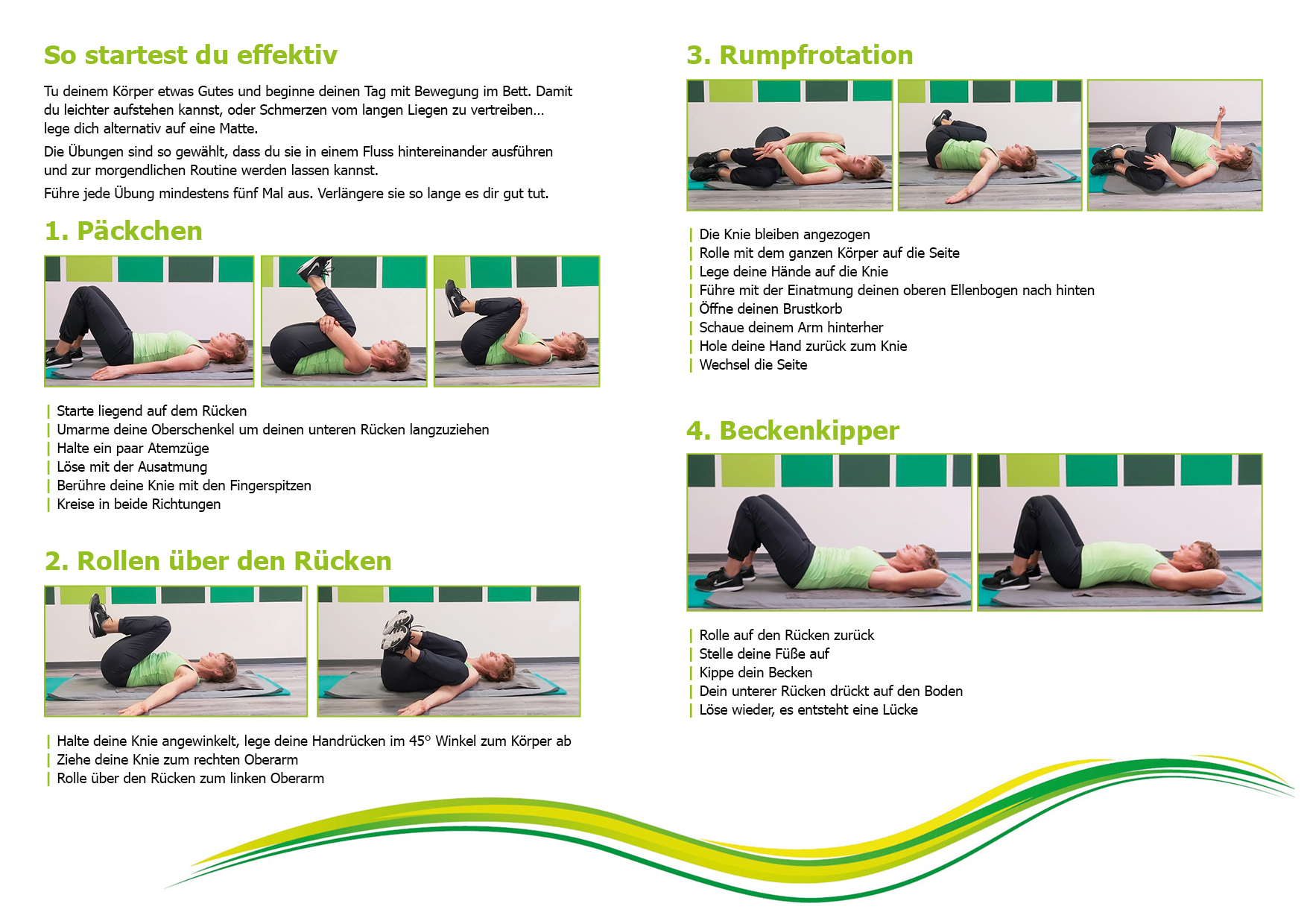 So startest du effektiv

Tu deinem Körper etwas Gutes und beginne deinen Tag mit Bewegung im Bett. Damit du leichter aufstehen kannst, oder Schmerzen vom langen Liegen zu vertreiben… lege dich alternativ auf eine Matte.

Die Übungen sind so gewählt, dass du sie in einem Fluss hintereinander ausführen und zur morgendlichen Routine werden lassen kannst.

Führe jede Übung mindestens fünf Mal aus. Verlängere sie so lange es dir gut tut.

1. Päckchen

| Starte liegend auf dem Rücken
| Umarme deine Oberschenkel um deinen unteren Rücken langzuziehen
| Halte ein paar Atemzüge
| Löse mit der Ausatmung
| Berühre deine Knie mit den Fingerspitzen
| Kreise in beide Richtungen

2. Rollen über den Rücken

| Halte deine Knie angewinkelt, lege deine Handrücken im 45° Winkel zum Körper ab
| Ziehe deine Knie zum rechten Oberarm
| Rolle über den Rücken zum linken Oberarm

3. Rumpfrotation

| Die Knie bleiben angezogen
| Rolle mit dem ganzen Körper auf die Seite
| Lege deine Hände auf die Knie
| Führe mit der Einatmung deinen oberen Ellenbogen nach hinten
| Öffne deinen Brustkorb
| Schaue deinem Arm hinterher
| Hole deine Hand zurück zum Knie
| Wechsel die Seite

4. Beckenkipper

| Rolle auf den Rücken zurück
| Stelle deine Füße auf
| Kippe dein Becken
| Dein unterer Rücken drückt auf den Boden
| Löse wieder, es entsteht eine Lücke