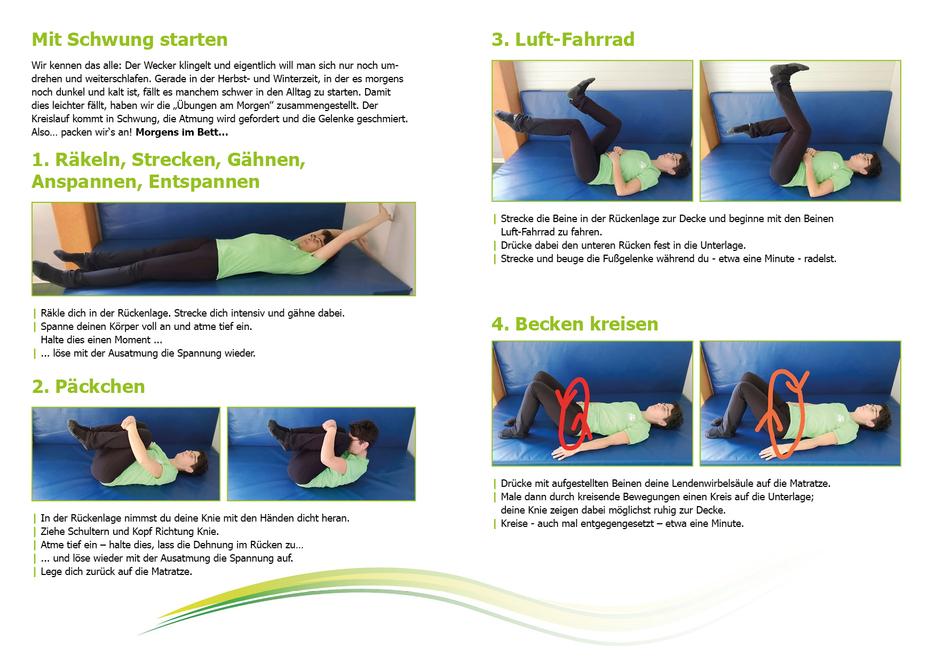 Mit Schwung starten

Wir kennen das alle: Der Wecker klingelt und eigentlich will man sich nur noch umdrehen und weiterschlafen. Gerade in der Herbst- und Winterzeit, in der es morgens noch dunkel und kalt ist, fällt es manchem schwer in den Alltag zu starten. Damit dies leichter fällt, haben wir die „Übungen am Morgen" zusammengestellt. Der Kreislauf kommt in Schwung, die Atmung wird gefordert und die Gelenke geschmiert. Also... packen wir's an! Morgens im Bett...

1. Räkeln, Strecken, Gähnen, Anspannen, Entspannen

| Räkle dich in der Rückenlage. Strecke dich intensiv und gähne dabei.
| Spanne deinen Körper voll an und atme tief ein.
Halte dies einen Moment ...
| ... löse mit der Ausatmung die Spannung wieder.

2. Päckchen

| In der Rückenlage nimmst du deine Knie mit den Händen dicht heran.
| Ziehe Schultern und Kopf Richtung Knie.
| Atme tief ein – halte dies, lass die Dehnung im Rücken zu...
| ... und löse wieder mit der Ausatmung die Spannung auf.
| Lege dich zurück auf die Matratze.

3. Luft-Fahrrad

| Strecke die Beine in der Rückenlage zur Decke und beginne mit den Beinen Luft-Fahrrad zu fahren.
| Drücke dabei den unteren Rücken fest in die Unterlage.
| Strecke und beuge die Fußgelenke während du - etwa eine Minute - radelst.

4. Becken kreisen

| Drücke mit aufgestellten Beinen deine Lendenwirbelsäule auf die Matratze.
| Male dann durch kreisende Bewegungen einen Kreis auf die Unterlage; deine Knie zeigen dabei möglichst ruhig zur Decke.
| Kreise - auch mal entgegengesetzt – etwa eine Minute.